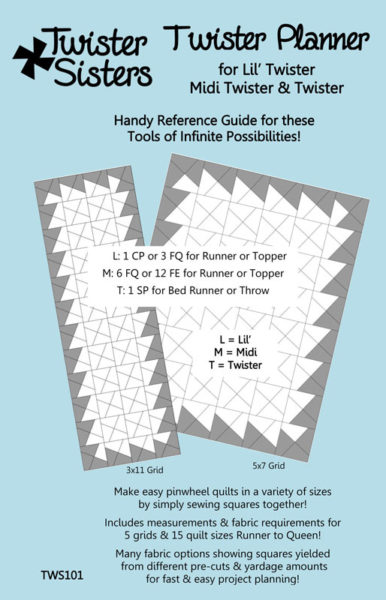 Twister Sisters

Twister Planner
for Lil' Twister
Midi Twister & Twister

Handy Reference Guide for these Tools of Infinite Possibilities!

L: 1 CP or 3 FQ for Runner or Topper
M: 6 FQ or 12 FE for Runner or Topper
T: 1 SP for Bed Runner or Throw

L = Lil'
M = Midi
T = Twister

3x11 Grid

5x7 Grid

Make easy pinwheel quilts in a variety of sizes by simply sewing squares together!

Includes measurements & fabric requirements for 5 grids & 15 quilt sizes Runner to Queen!

Many fabric options showing squares yielded from different pre-cuts & yardage amounts for fast & easy project planning!

TWS101